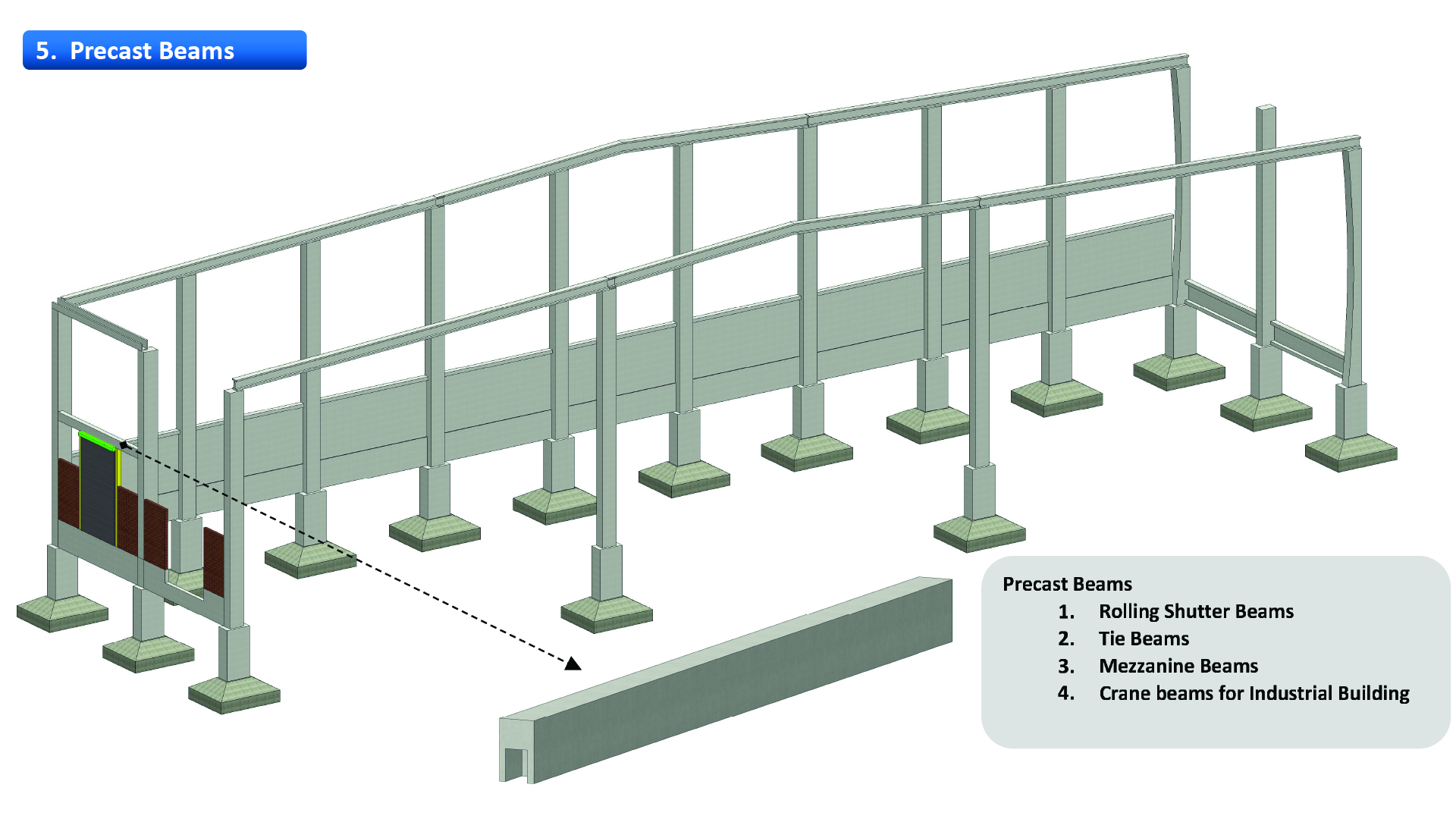 5. Precast Beams

Precast Beams
1. Rolling Shutter Beams
2. Tie Beams
3. Mezzanine Beams
4. Crane beams for Industrial Building