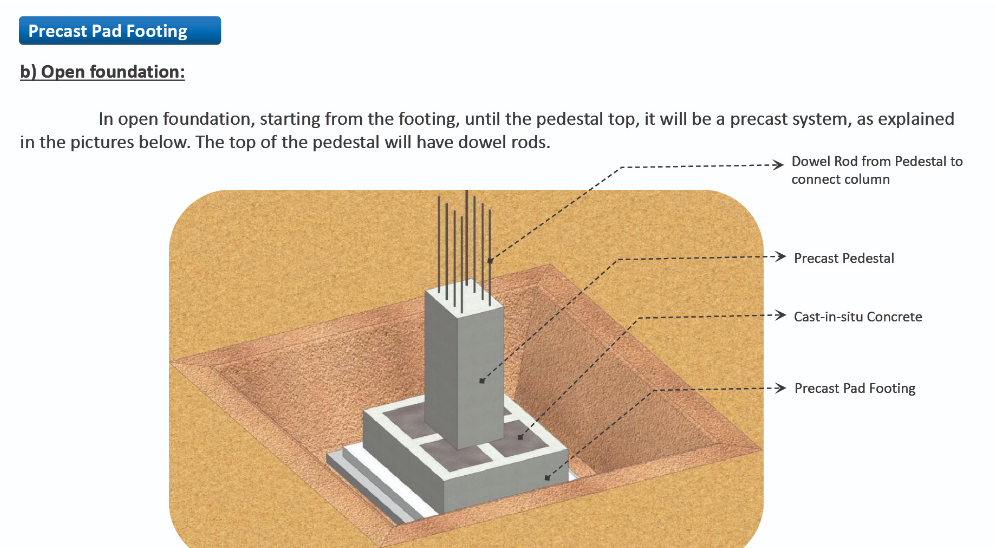 Precast Pad Footing

b) Open foundation:

In open foundation, starting from the footing, until the pedestal top, it will be a precast system, as explained in the pictures below. The top of the pedestal will have dowel rods.

Dowel Rod from Pedestal to connect column

Precast Pedestal

Cast-in-situ Concrete

Precast Pad Footing