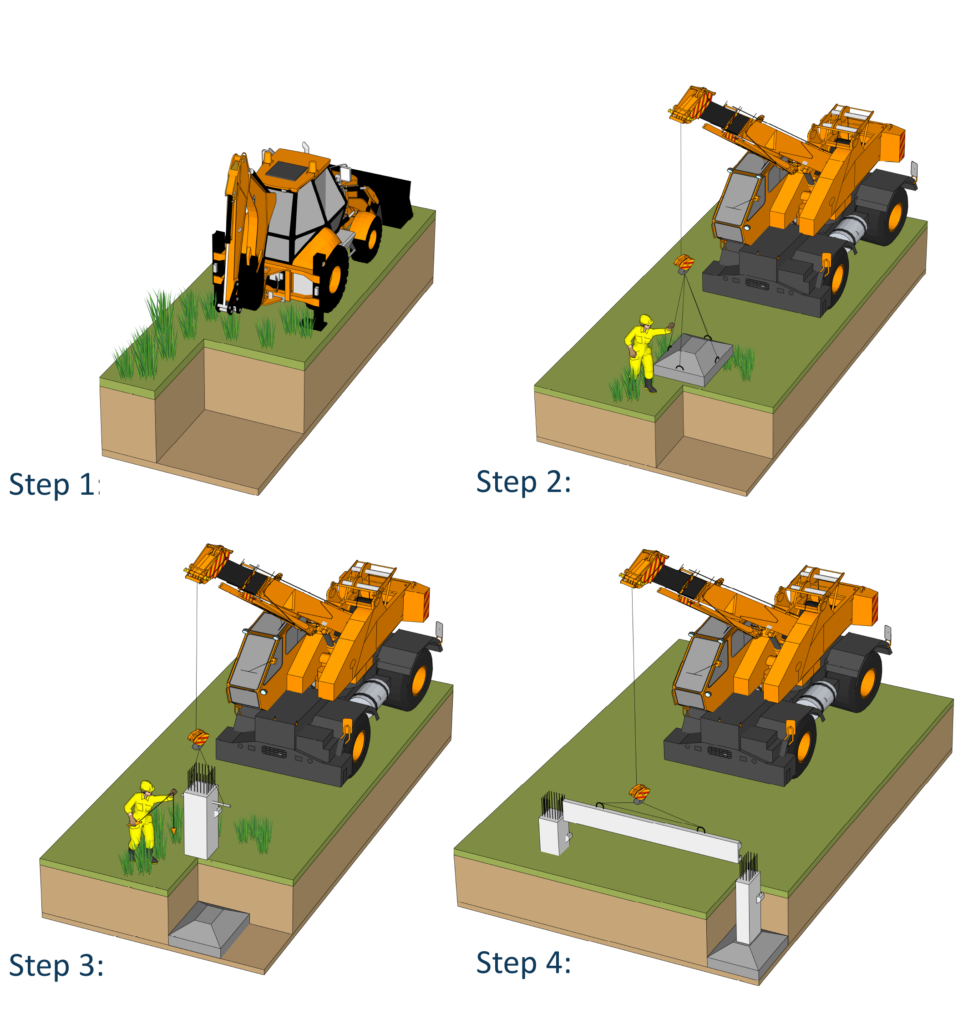 Step 1:

Step 2:

Step 3:

Step 4: