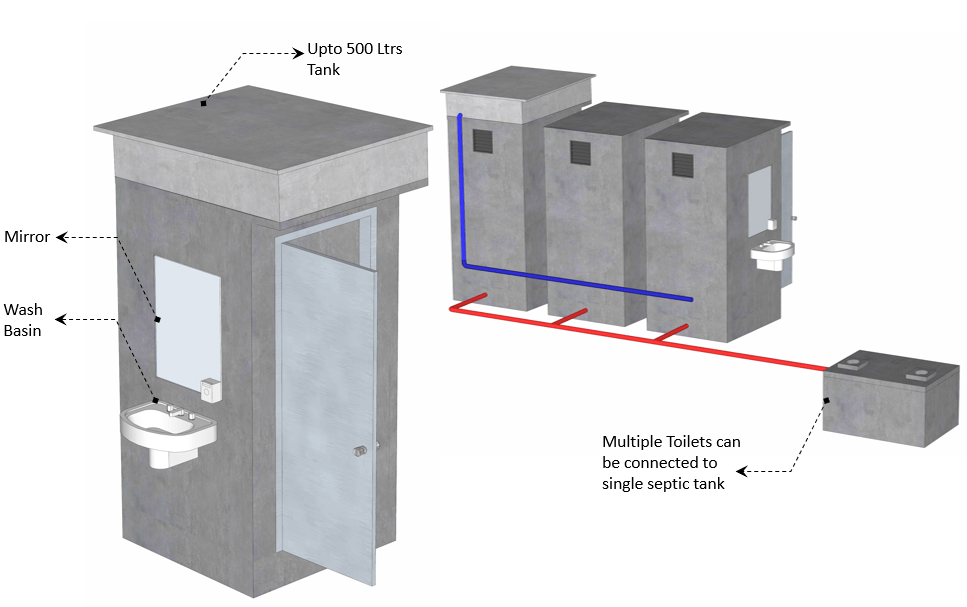 Upto 500 Ltrs Tank

Mirror

Wash Basin

Multiple Toilets can be connected to single septic tank