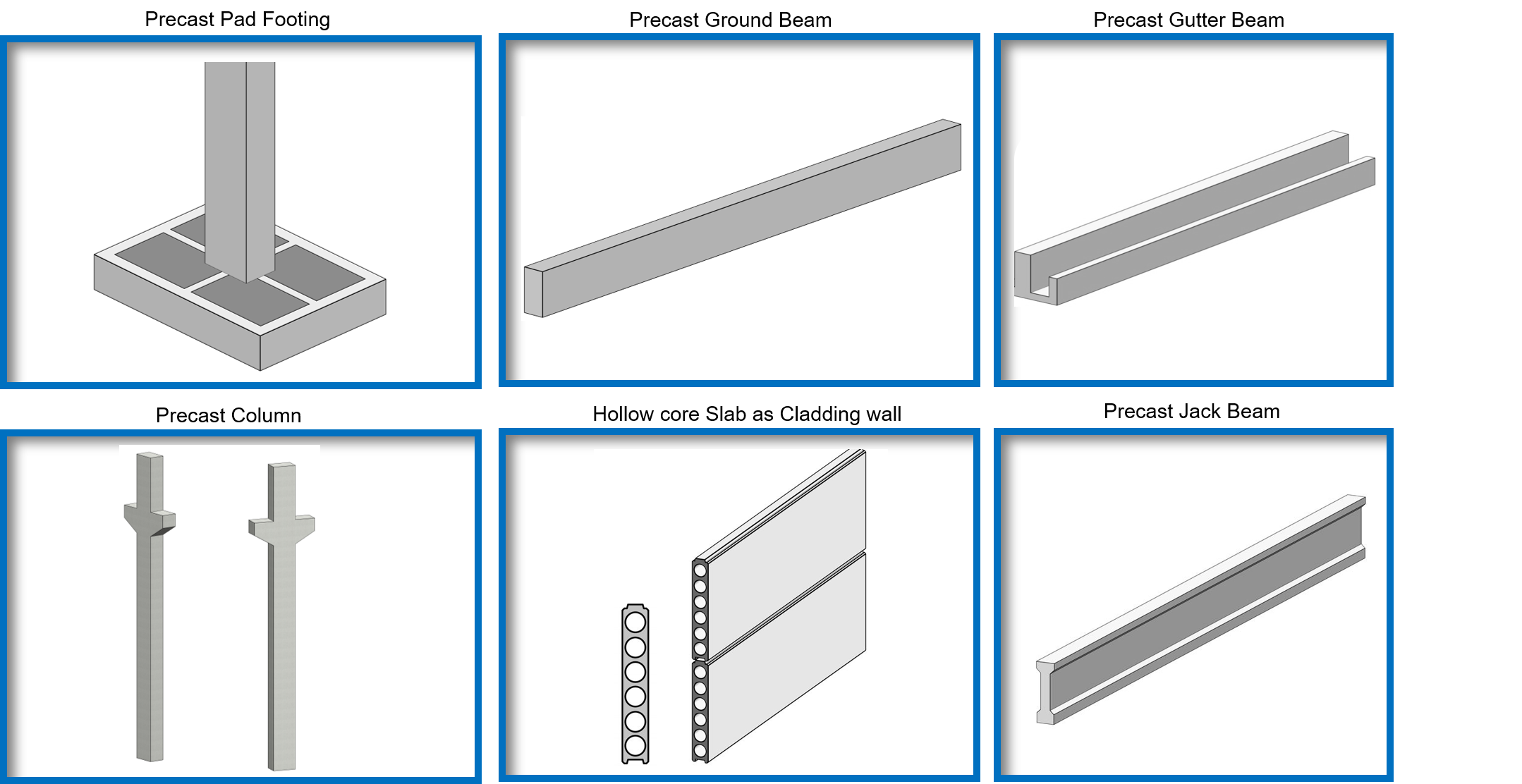 Precast Pad Footing

Precast Ground Beam

Precast Gutter Beam

Precast Column

Hollow core Slab as Cladding wall

Precast Jack Beam