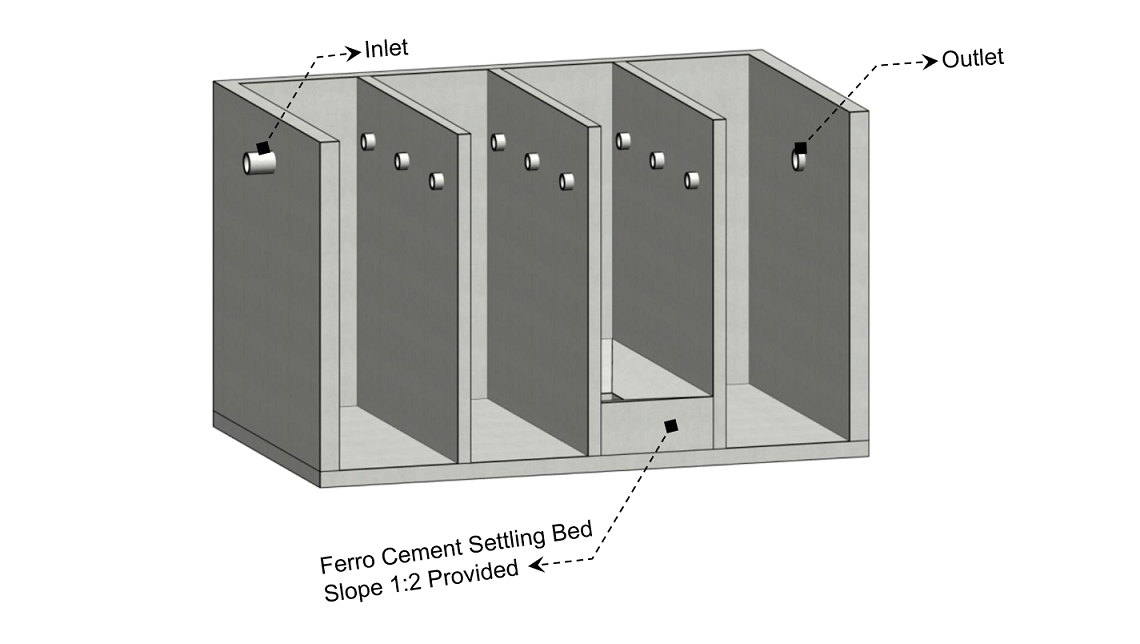 Inlet

Outlet

Ferro Cement Settling Bed
Slope 1:2 Provided