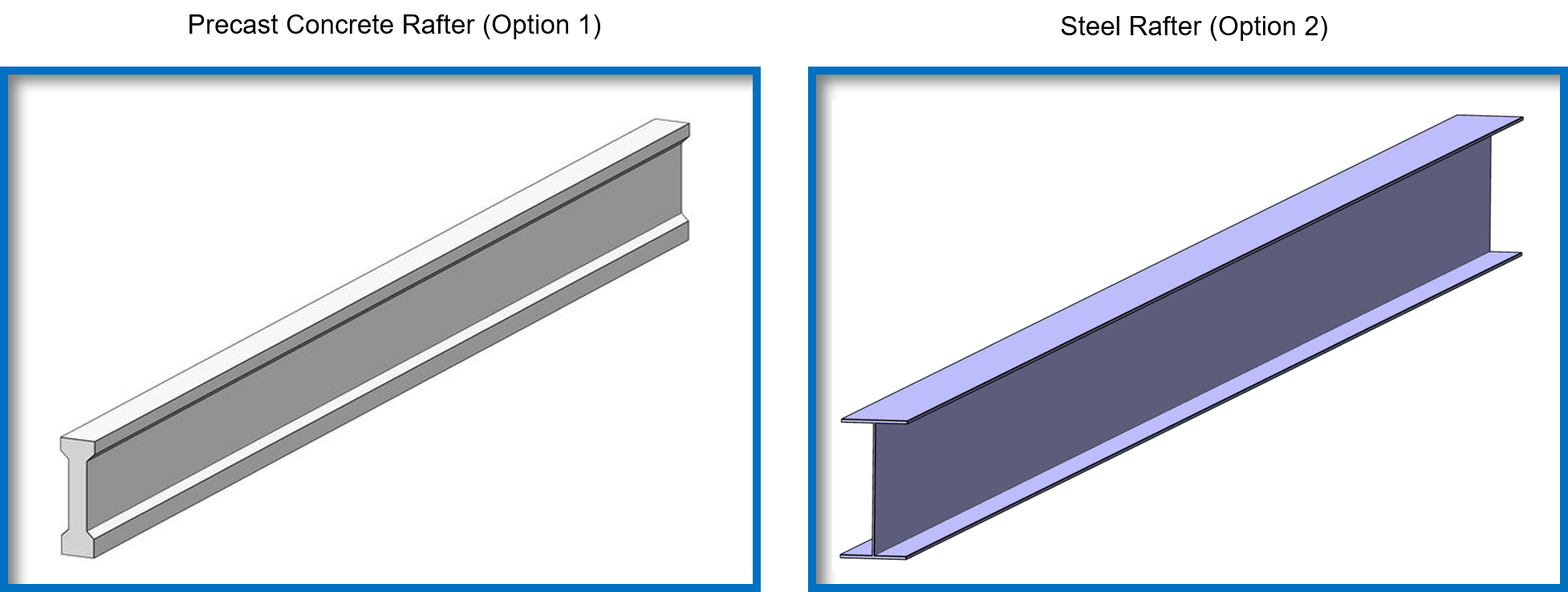 Precast Concrete Rafter (Option 1)

Steel Rafter (Option 2)